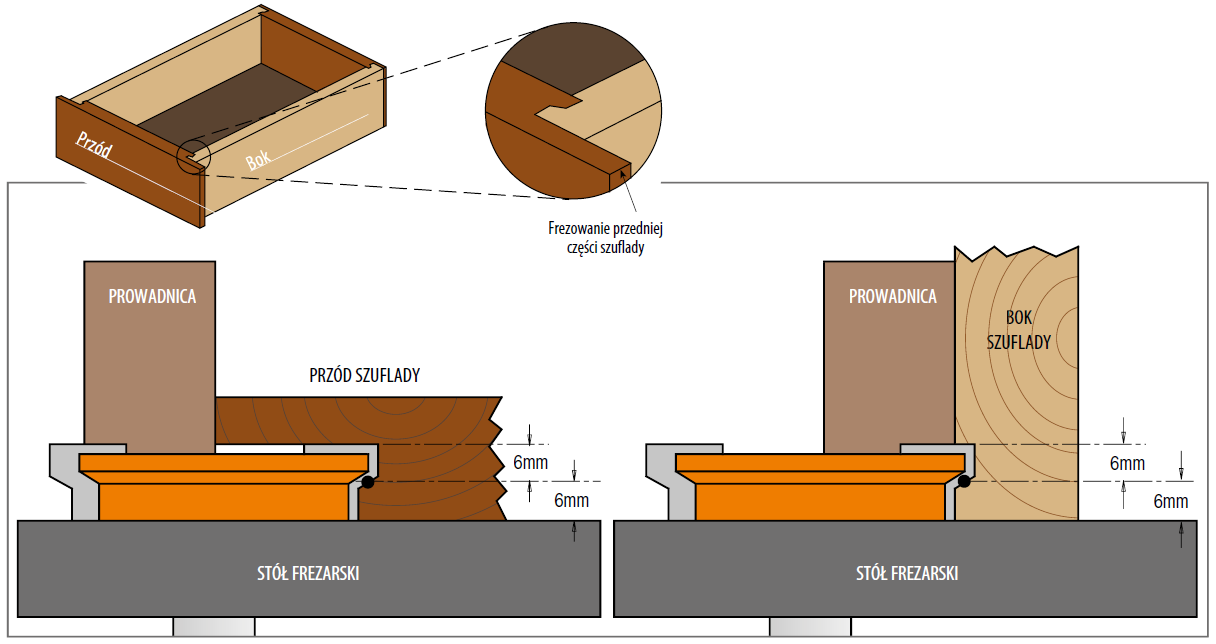 Przód

Bok

Frezowanie przedniej części szuflady

PROWADNICA

PRZÓD SZUFLADY

6mm

6mm

STÓŁ FREZARSKI

PROWADNICA

BOK SZUFLADY

6mm

6mm

STÓŁ FREZARSKI